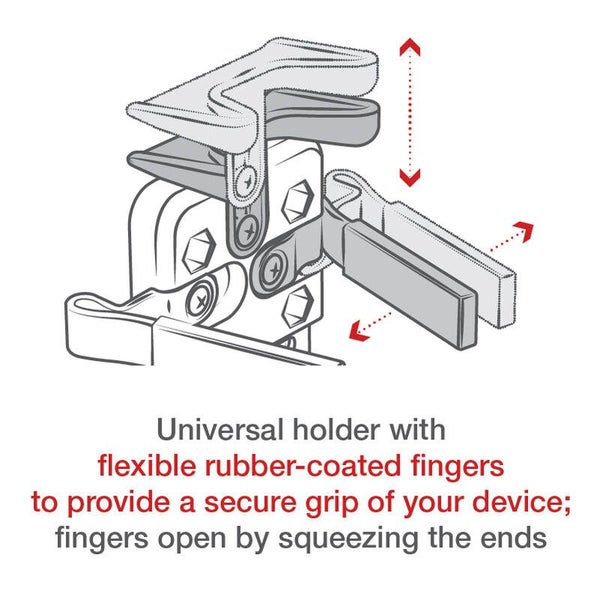 Universal holder with flexible rubber-coated fingers to provide a secure grip of your device; fingers open by squeezing the ends