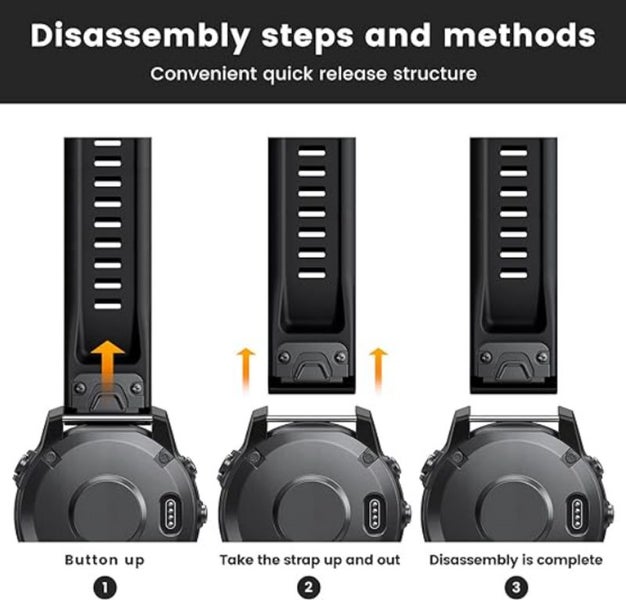 Disassembly steps and methods

Convenient quick release structure

Button up

1

Take the strap up and out

2

Disassembly is complete

3