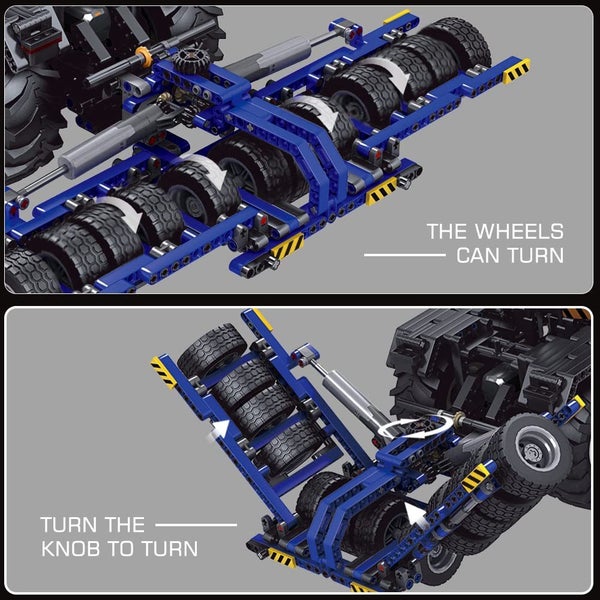 THE WHEELS
CAN TURN

TURN THE
KNOB TO TURN