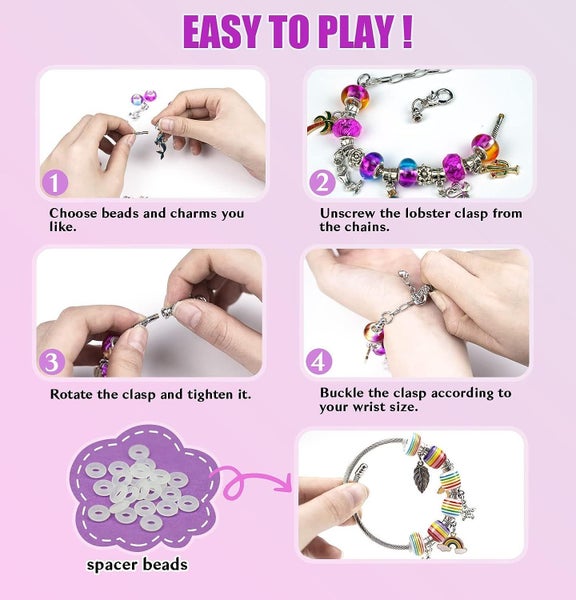 EASY TO PLAY !

1

Choose beads and charms you like.

2

Unscrew the lobster clasp from the chains.

3

Rotate the clasp and tighten it.

4

Buckle the clasp according to your wrist size.

spacer beads