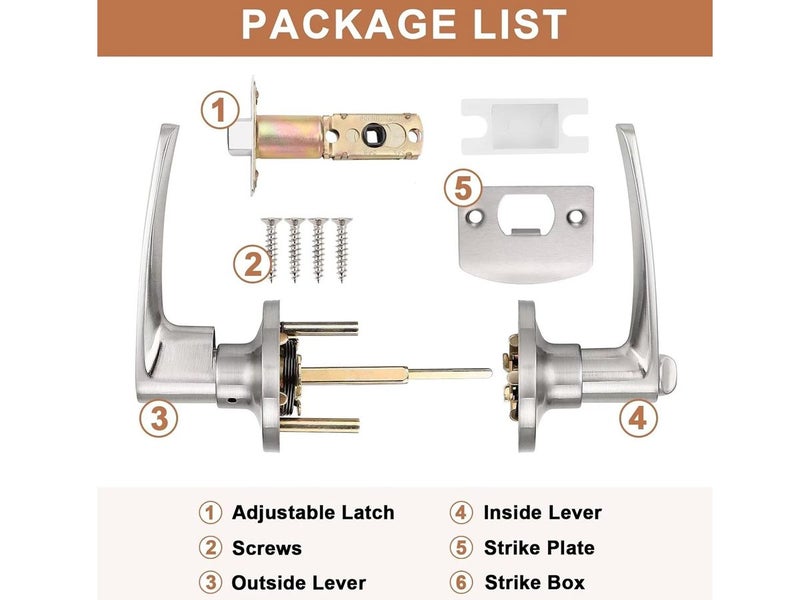 PACKAGE LIST

1

5

2

3

4

1 Adjustable Latch
2 Screws
3 Outside Lever

4 Inside Lever
5 Strike Plate
6 Strike Box