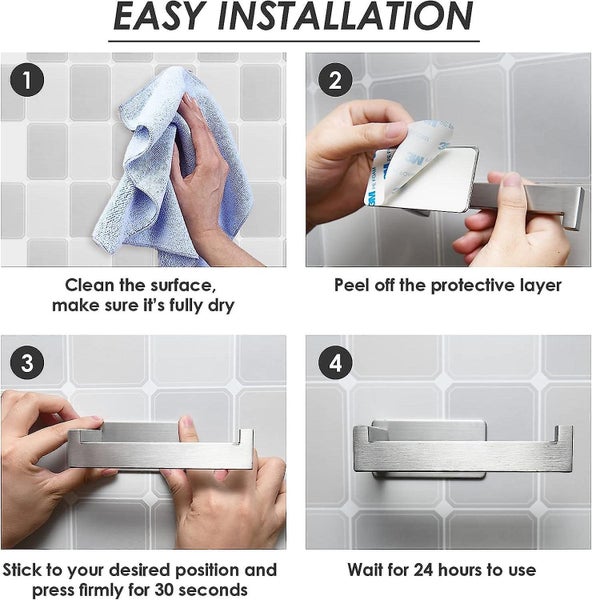 EASY INSTALLATION

1

Clean the surface, make sure it's fully dry

2

3M

Peel off the protective layer

3

Stick to your desired position and press firmly for 30 seconds

4

Wait for 24 hours to use