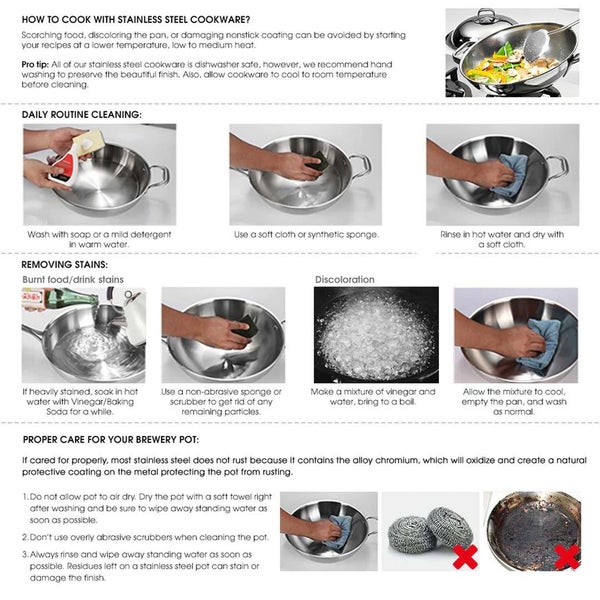 HOW TO COOK WITH STAINLESS STEEL COOKWARE?

Scorching food, discoloring the pan, or damaging nonstick coating can be avoided by starting your recipes at a lower temperature, low to medium heat.

Pro tip: All of our stainless steel cookware is dishwasher safe, however, we recommend hand washing to preserve the beautiful finish. Also, allow cookware to cool to room temperature before cleaning.

DAILY ROUTINE CLEANING:

Wash with soap or a mild detergent in warm water.

Use a soft cloth or synthetic sponge.

Rinse in hot water and dry with a soft cloth.

REMOVING STAINS:

Burnt food/drink stains

If heavily stained, soak in hot water with Vinegar/Baking Soda for a while.

Use a non-abrasive sponge or scrubber to get rid of any remaining particles.

Discoloration

Make a mixture of vinegar and water, bring to a boil.

Allow the mixture to cool, empty the pan, and wash as normal.

PROPER CARE FOR YOUR BREWERY POT:

If cared for properly, most stainless steel does not rust because it contains the alloy chromium, which will oxidize and create a natural protective coating on the metal protecting the pot from rusting.

1. Do not allow pot to air dry. Dry the pot with a soft towel right after washing and be sure to wipe away standing water as soon as possible.

2. Don't use overly abrasive scrubbers when cleaning the pot.

3. Always rinse and wipe away standing water as soon as possible. Residues left on a stainless steel pot can stain or damage the finish.