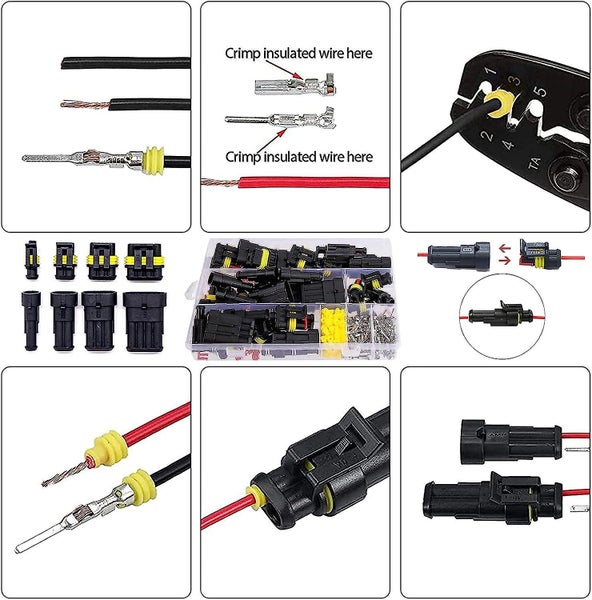 Crimp insulated wire here

Crimp insulated wire here

1 3 5
2 4 TA