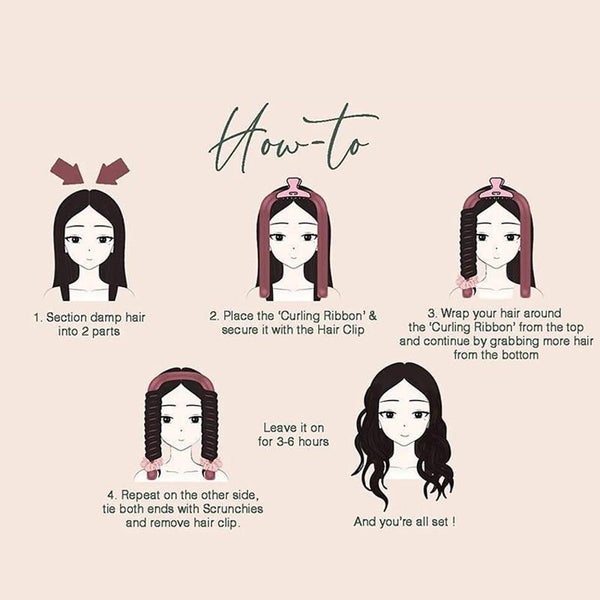 How-to

1. Section damp hair into 2 parts

2. Place the 'Curling Ribbon' & secure it with the Hair Clip

3. Wrap your hair around the 'Curling Ribbon' from the top and continue by grabbing more hair from the bottom

4. Repeat on the other side, tie both ends with Scrunchies and remove hair clip.

Leave it on for 3-6 hours

And you're all set !