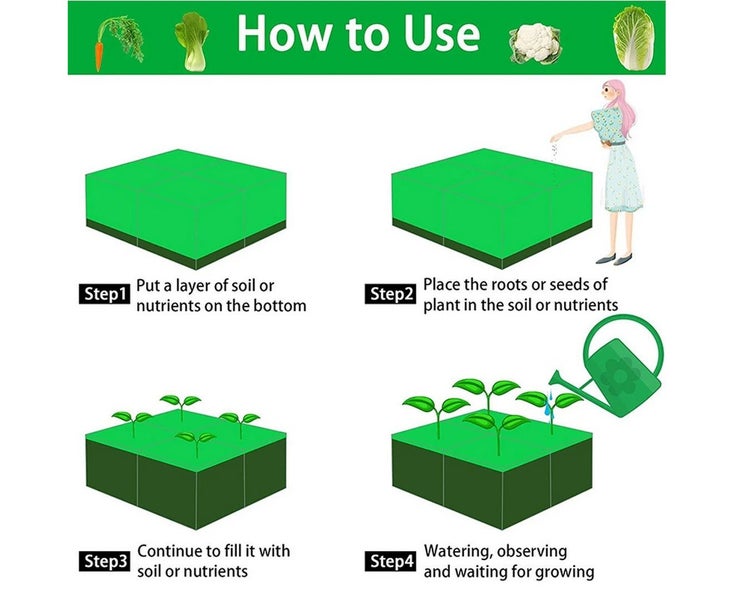 How to Use

Step1 Put a layer of soil or nutrients on the bottom

Step2 Place the roots or seeds of plant in the soil or nutrients

Step3 Continue to fill it with soil or nutrients

Step4 Watering, observing and waiting for growing