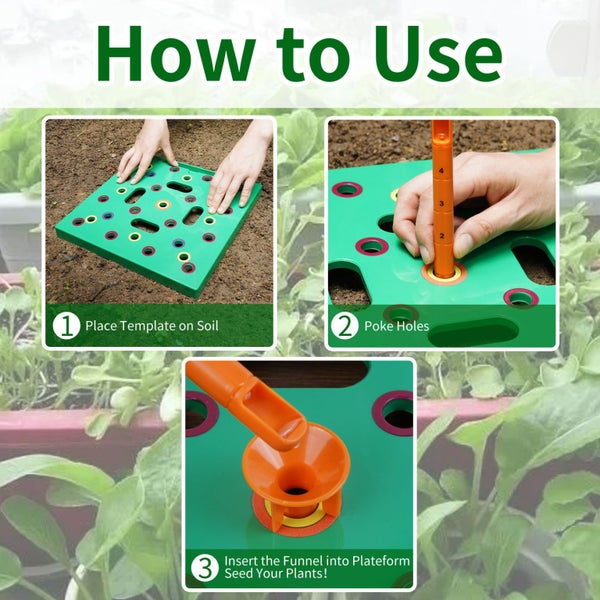 How to Use

1 Place Template on Soil

4
3
2

2 Poke Holes

3 Insert the Funnel into Plateform
Seed Your Plants!