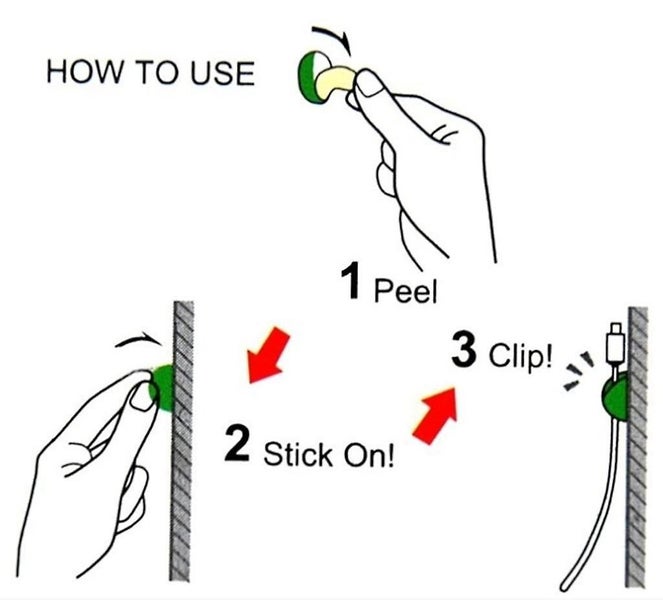 HOW TO USE

1 Peel

2 Stick On!

3 Clip!