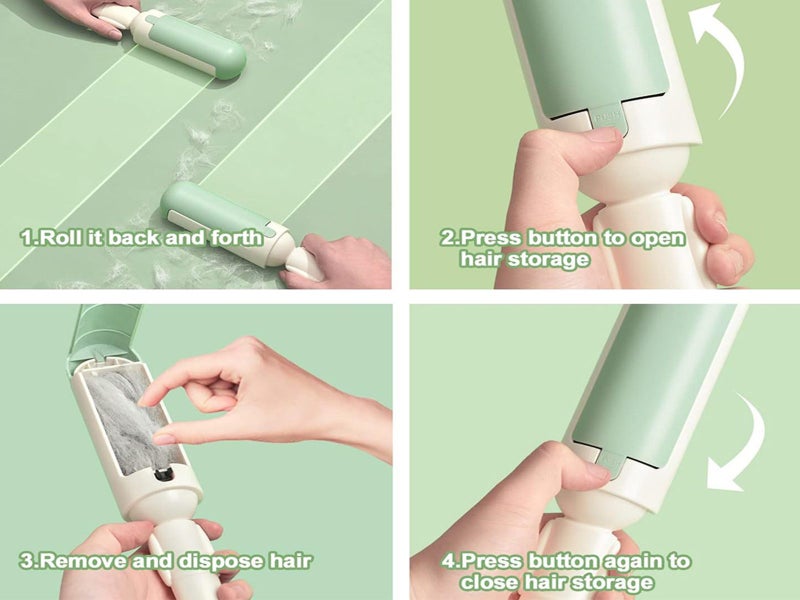 1.Roll it back and forth

2.Press button to open hair storage

PUSH

3.Remove and dispose hair

4.Press button again to close hair storage