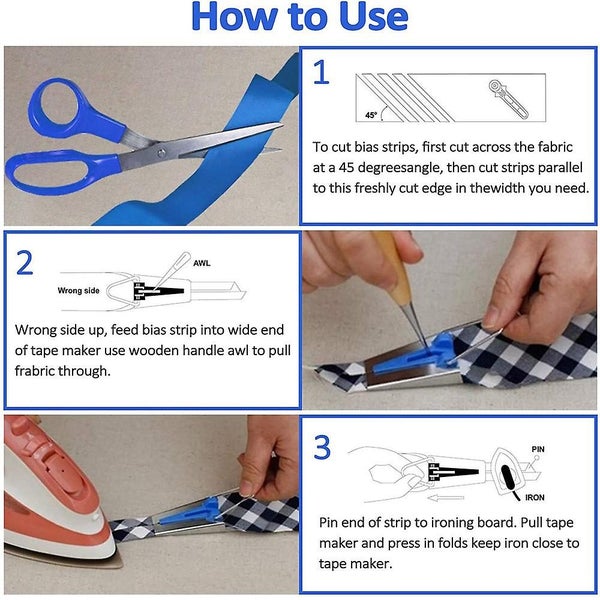 How to Use

1

45°

To cut bias strips, first cut across the fabric at a 45 degreesangle, then cut strips parallel to this freshly cut edge in thewidth you need.

2

AWL

Wrong side

Wrong side up, feed bias strip into wide end of tape maker use wooden handle awl to pull frabric through.

3

PIN

IRON

Pin end of strip to ironing board. Pull tape maker and press in folds keep iron close to tape maker.