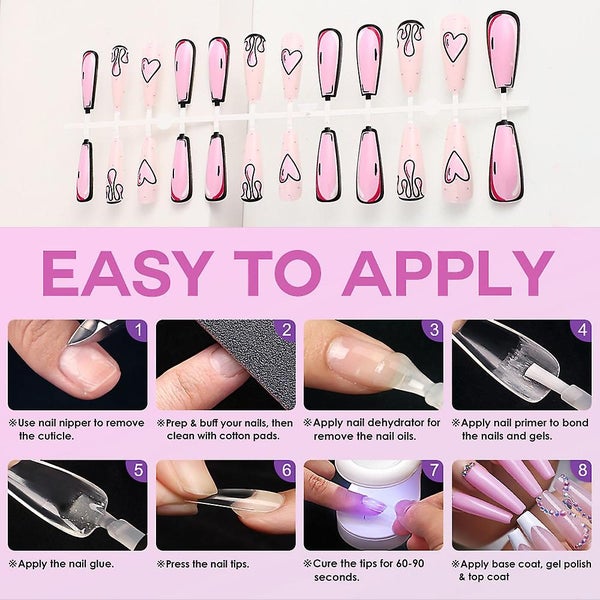 EASY TO APPLY

1
※Use nail nipper to remove the cuticle.

2
※Prep & buff your nails, then clean with cotton pads.

3
※Apply nail dehydrator for remove the nail oils.

4
※Apply nail primer to bond the nails and gels.

5
※Apply the nail glue.

6
※Press the nail tips.

7
※Cure the tips for 60-90 seconds.

8
※Apply base coat, gel polish & top coat