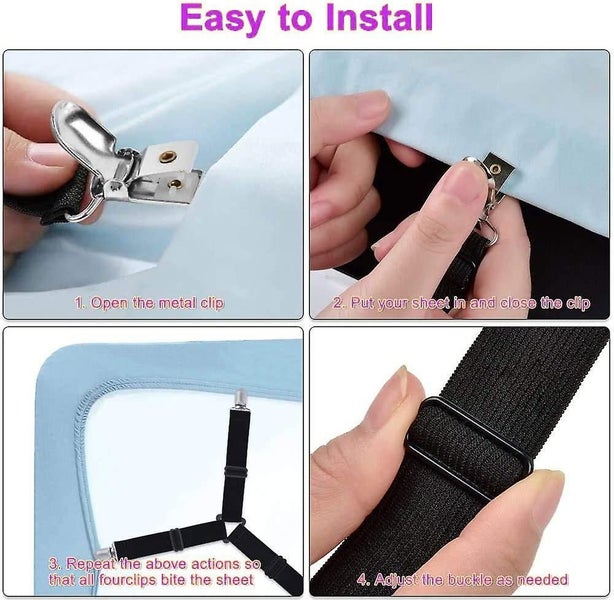 Easy to Install

1. Open the metal clip

2. Put your sheet in and close the clip

3. Repeat the above actions so that all fourclips bite the sheet

4. Adjust the buckle as needed