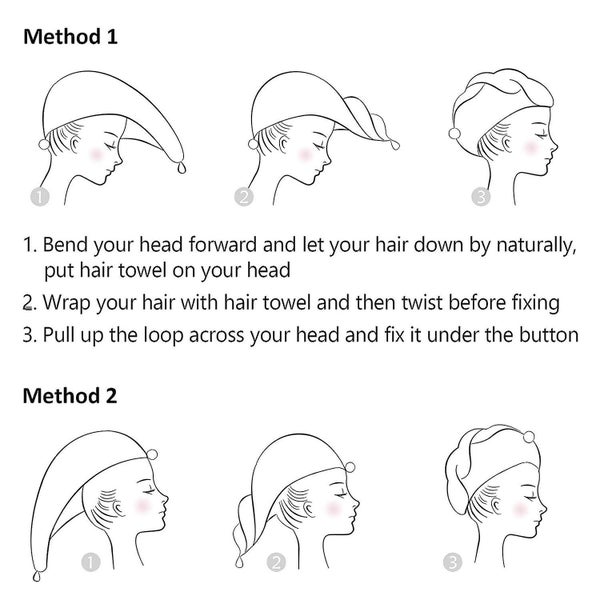 Method 1

1

2

3

1. Bend your head forward and let your hair down by naturally, put hair towel on your head
2. Wrap your hair with hair towel and then twist before fixing
3. Pull up the loop across your head and fix it under the button

Method 2

1

2

3