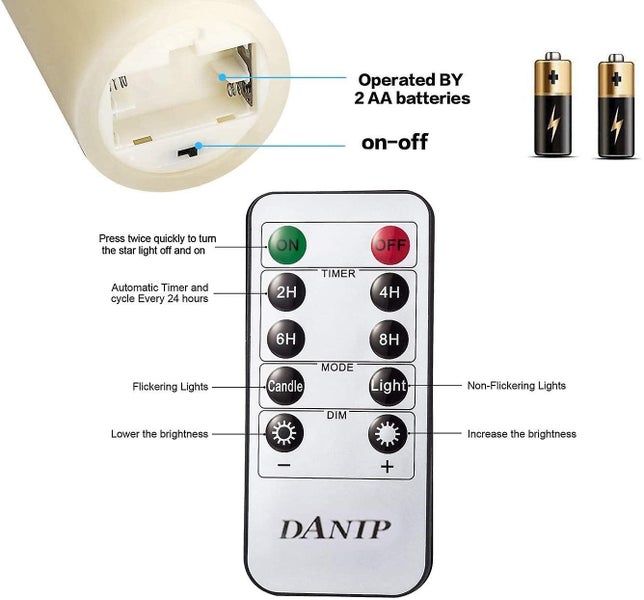 Operated BY
2 AA batteries

on-off

Press twice quickly to turn the star light off and on

ON

OFF

TIMER

Automatic Timer and cycle Every 24 hours

2H

4H

6H

8H

MODE

Flickering Lights

Candle

Light

Non-Flickering Lights

DIM

Lower the brightness

Increase the brightness

−

+

DANIP