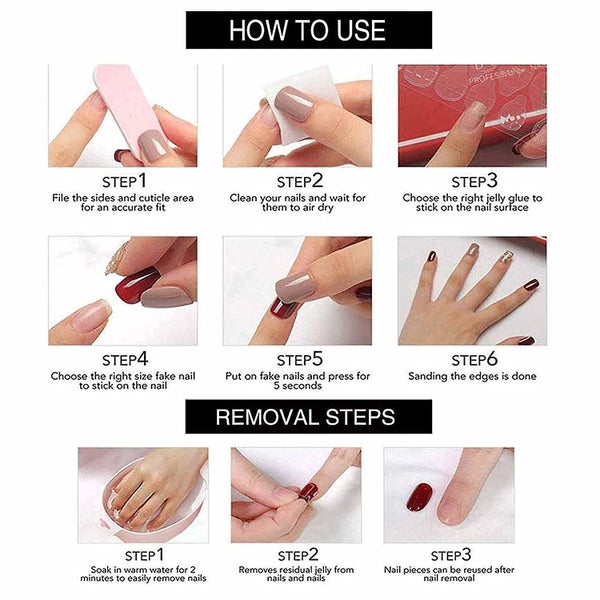 HOW TO USE

PROFESSIONAL

STEP1
File the sides and cuticle area for an accurate fit

STEP2
Clean your nails and wait for them to air dry

STEP3
Choose the right jelly glue to stick on the nail surface

STEP4
Choose the right size fake nail to stick on the nail

STEP5
Put on fake nails and press for 5 seconds

STEP6
Sanding the edges is done

REMOVAL STEPS

STEP1
Soak in warm water for 2 minutes to easily remove nails

STEP2
Removes residual jelly from nails and nails

STEP3
Nail pieces can be reused after nail removal