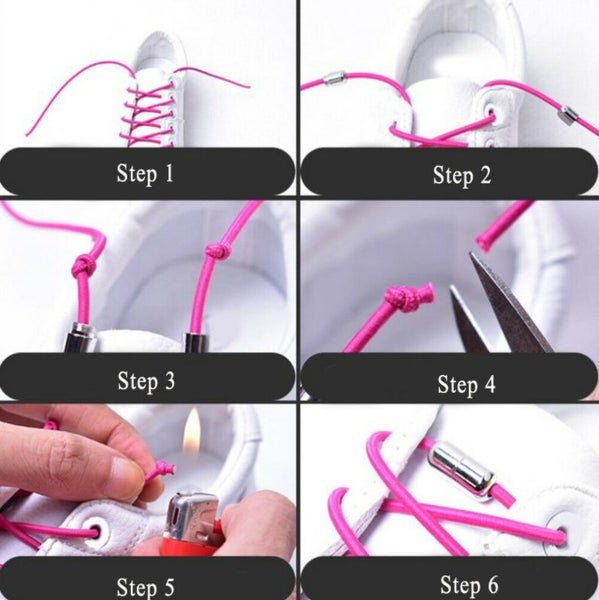 Step 1

Step 2

Step 3

Step 4

Step 5

Step 6