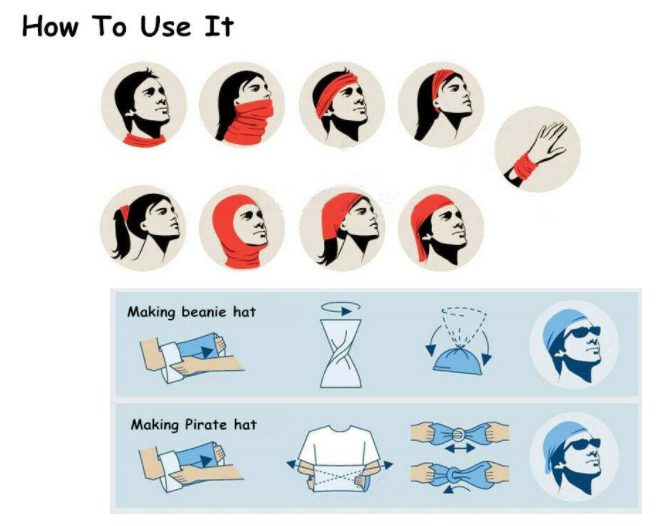 How To Use It

Making beanie hat

Making Pirate hat