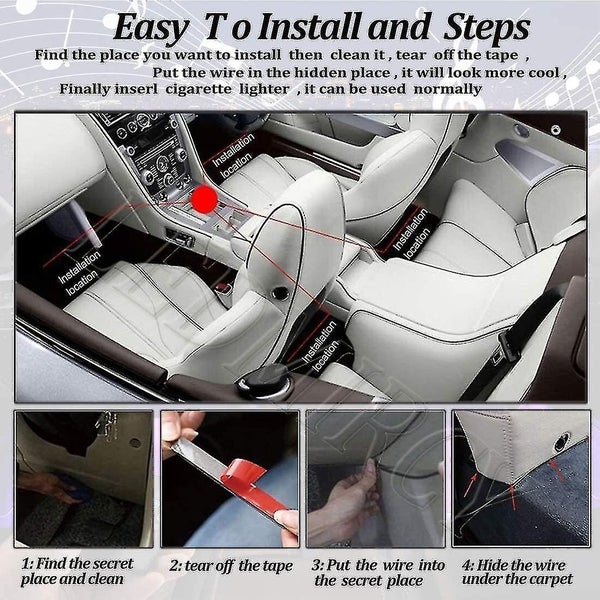 Easy T o Install and Steps

Find the place you want to install then clean it , tear off the tape ,
Put the wire in the hidden place , it will look more cool ,
Finally inserl cigarette lighter , it can be used normally

Installation location

Installation location

Installation location

Installation location

1: Find the secret place and clean

2: tear off the tape

3: Put the wire into the secret place

4: Hide the wire under the carpet