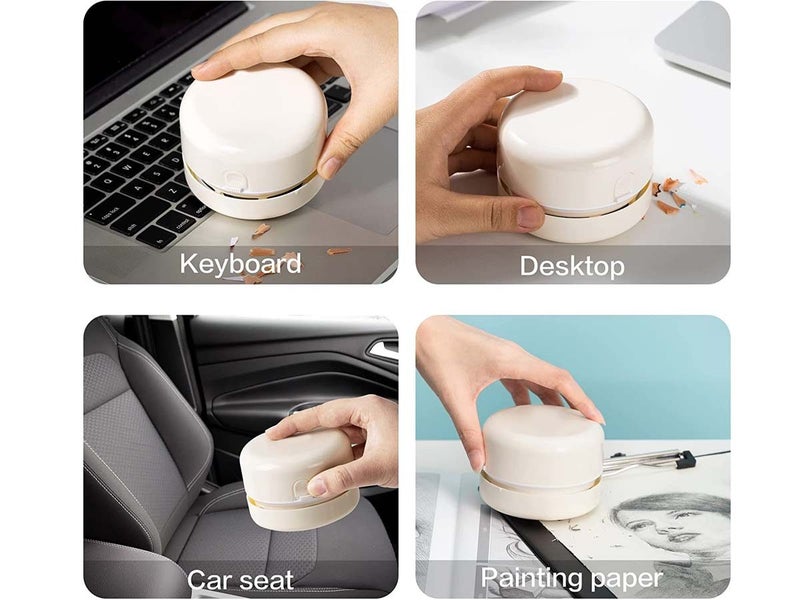 Keyboard

Desktop

Car seat

Painting paper