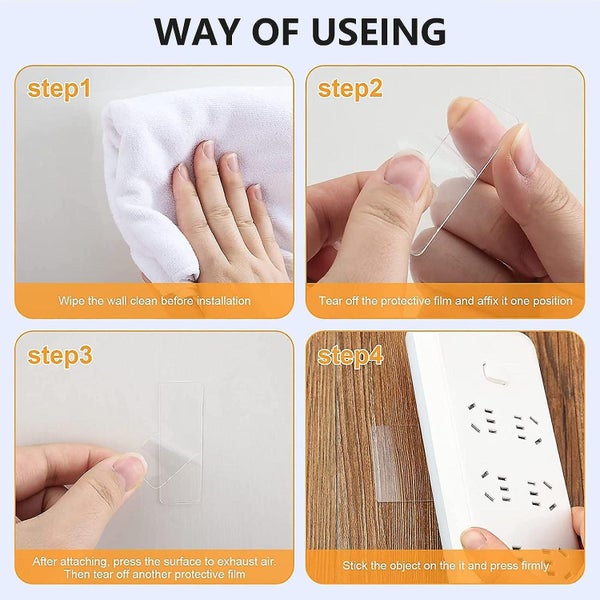 WAY OF USEING

step1

Wipe the wall clean before installation

step2

Tear off the protective film and affix it one position

step3

After attaching, press the surface to exhaust air. Then tear off another protective film

step4

Stick the object on the it and press firmly.