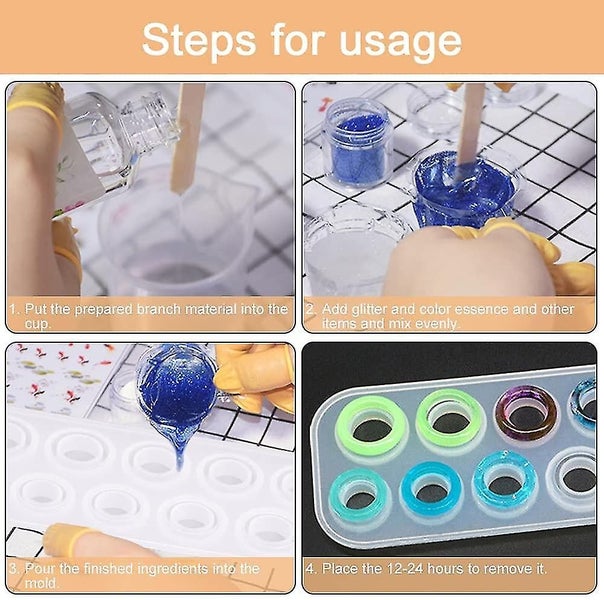 Steps for usage

1. Put the prepared branch material into the cup.

2. Add glitter and color essence and other items and mix evenly.

3. Pour the finished ingredients into the mold.

4. Place the 12-24 hours to remove it.