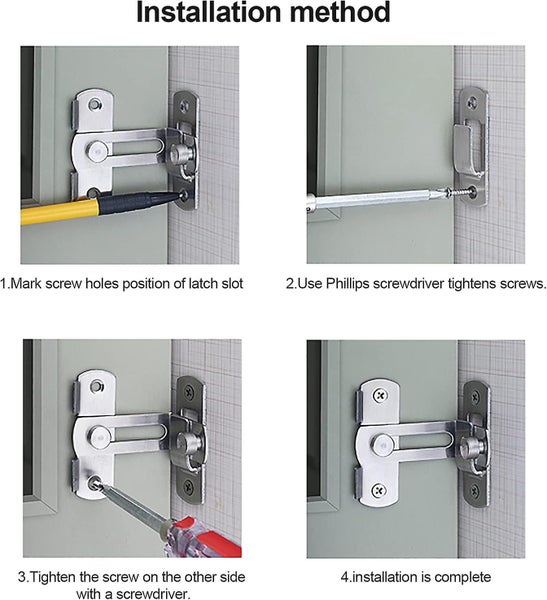 Installation method

1.Mark screw holes position of latch slot

2.Use Phillips screwdriver tightens screws.

3.Tighten the screw on the other side with a screwdriver.

4.installation is complete