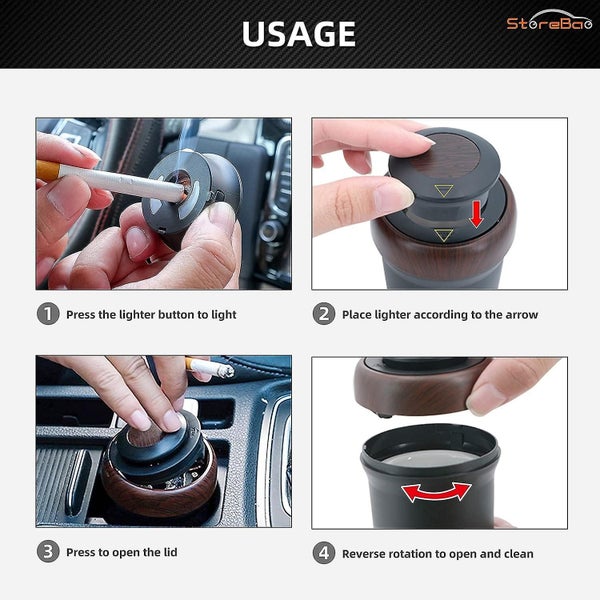 USAGE

StoreBao

1 Press the lighter button to light

2 Place lighter according to the arrow

3 Press to open the lid

4 Reverse rotation to open and clean