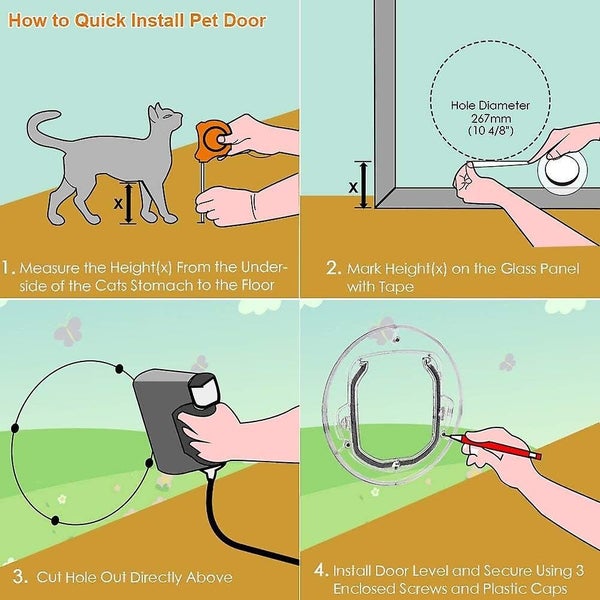 How to Quick Install Pet Door

x

1. Measure the Height(x) From the Underside of the Cats Stomach to the Floor

Hole Diameter
267mm
(10 4/8")

x

2. Mark Height(x) on the Glass Panel with Tape

3. Cut Hole Out Directly Above

4. Install Door Level and Secure Using 3 Enclosed Screws and Plastic Caps