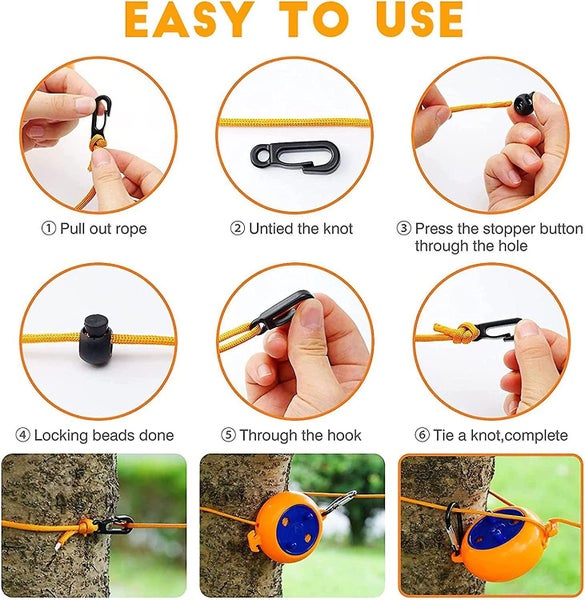 EASY TO USE

① Pull out rope

② Untied the knot

③ Press the stopper button through the hole

④ Locking beads done

⑤ Through the hook

⑥ Tie a knot,complete