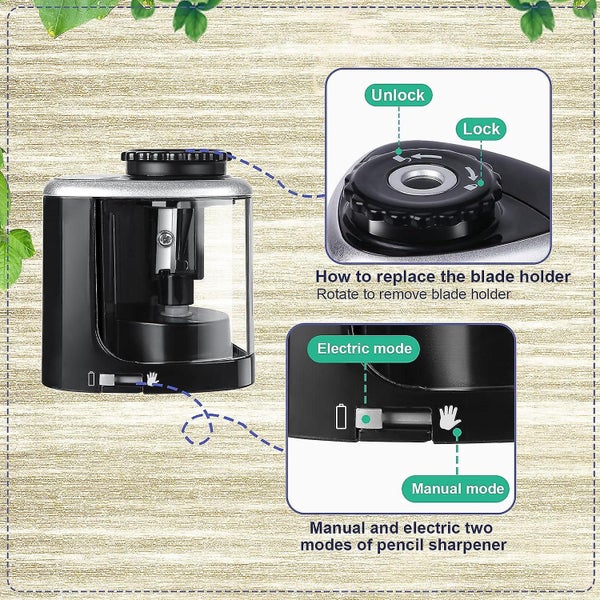 Unlock

Lock

How to replace the blade holder
Rotate to remove blade holder

Electric mode

Manual mode

Manual and electric two modes of pencil sharpener