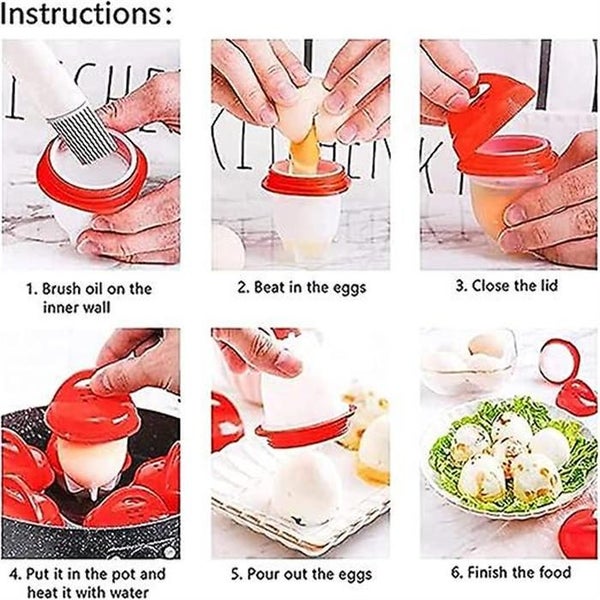 Instructions:

1. Brush oil on the inner wall

2. Beat in the eggs

3. Close the lid

4. Put it in the pot and heat it with water

5. Pour out the eggs

6. Finish the food