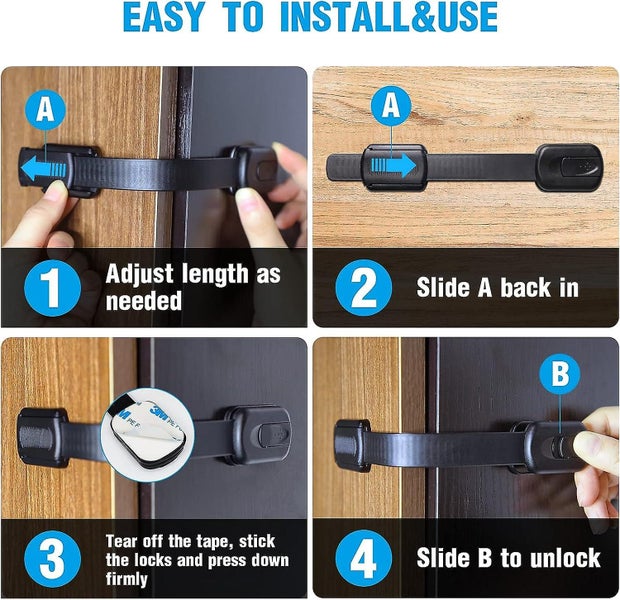 EASY TO INSTALL&USE

A

1 Adjust length as needed

A

2 Slide A back in

3M

3 Tear off the tape, stick the locks and press down firmly

B

4 Slide B to unlock