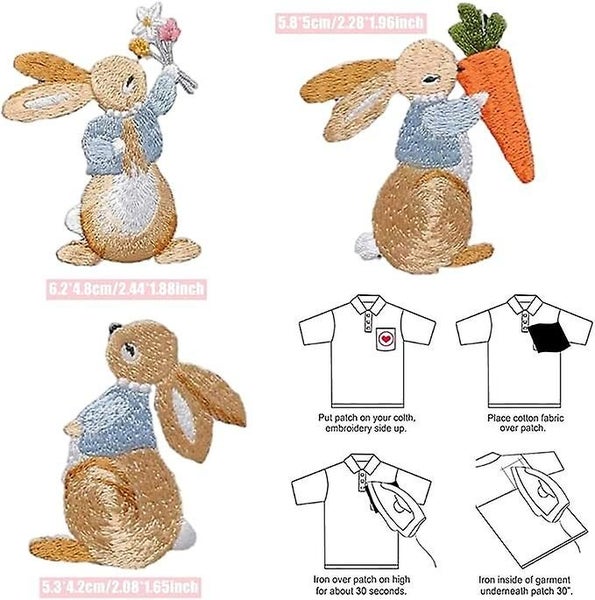 5.8*5cm/2.28*1.96inch

6.2*4.8cm/2.44*1.88inch

5.3*4.2cm/2.08*1.65inch

Put patch on your colth, embroidery side up.

Place cotton fabric over patch.

Iron over patch on high for about 30 seconds.

Iron inside of garment underneath patch 30".