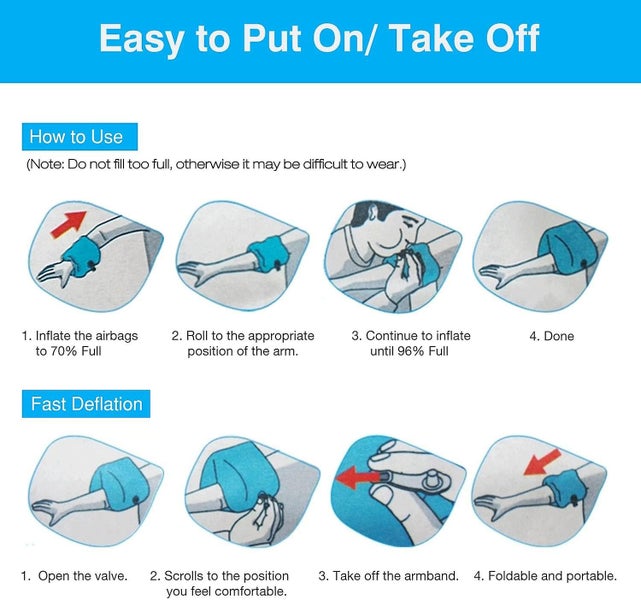 Easy to Put On/ Take Off

How to Use

(Note: Do not fill too full, otherwise it may be difficult to wear.)

1. Inflate the airbags to 70% Full

2. Roll to the appropriate position of the arm.

3. Continue to inflate until 96% Full

4. Done

Fast Deflation

1. Open the valve.

2. Scrolls to the position you feel comfortable.

3. Take off the armband.

4. Foldable and portable.