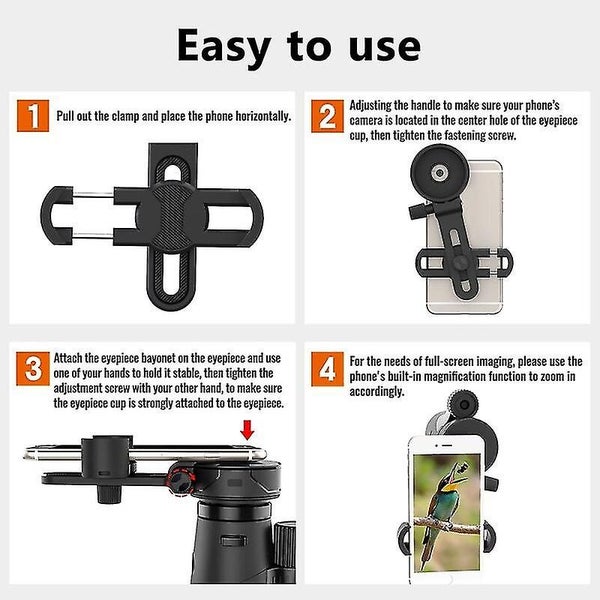 Easy to use

1 Pull out the clamp and place the phone horizontally.

2 Adjusting the handle to make sure your phone's camera is located in the center hole of the eyepiece cup, then tighten the fastening screw.

3 Attach the eyepiece bayonet on the eyepiece and use one of your hands to hold it stable, then tighten the adjustment screw with your other hand, to make sure the eyepiece cup is strongly attached to the eyepiece.

4 For the needs of full-screen imaging, please use the phone's built-in magnification function to zoom in accordingly.