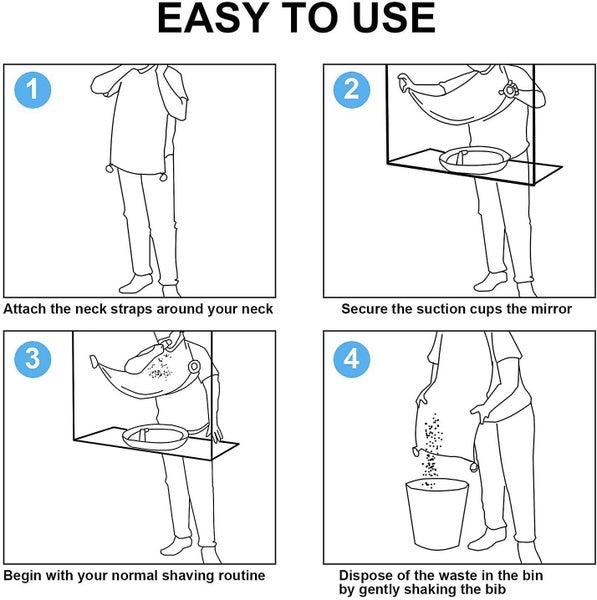 EASY TO USE

1

Attach the neck straps around your neck

2

Secure the suction cups the mirror

3

Begin with your normal shaving routine

4

Dispose of the waste in the bin by gently shaking the bib