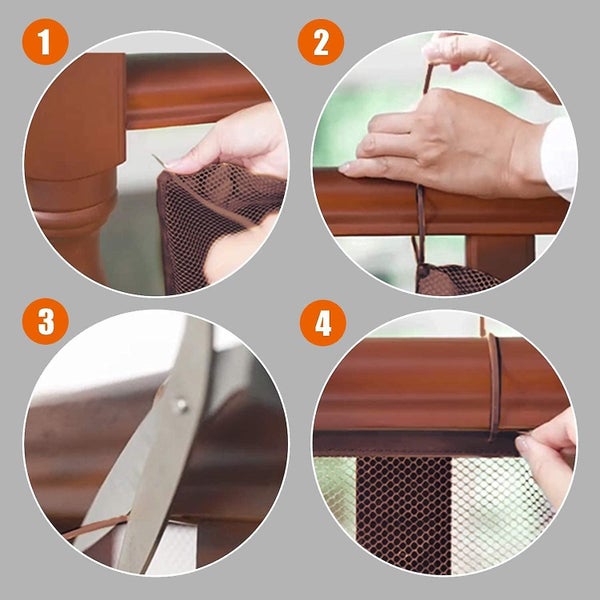 1

2

3

4