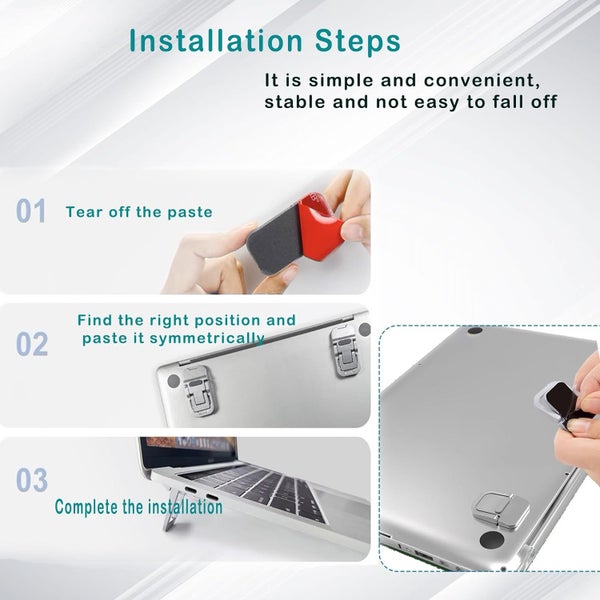 Installation Steps

It is simple and convenient, stable and not easy to fall off

01 Tear off the paste

02 Find the right position and paste it symmetrically

03 Complete the installation