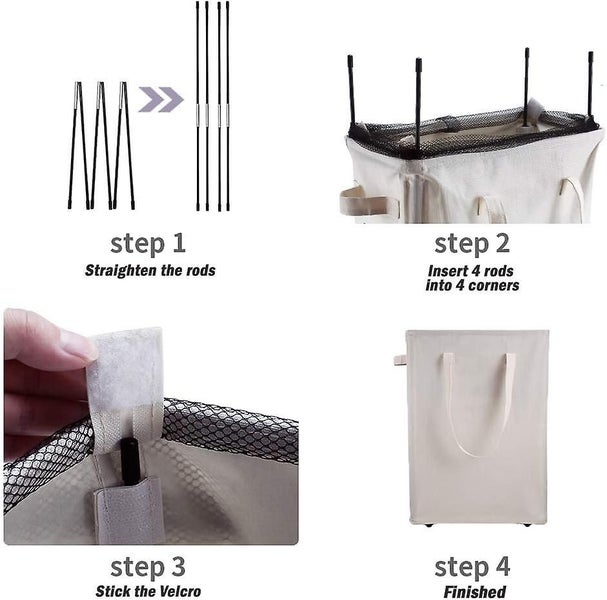 step 1
Straighten the rods

step 2
Insert 4 rods into 4 corners

step 3
Stick the Velcro

step 4
Finished