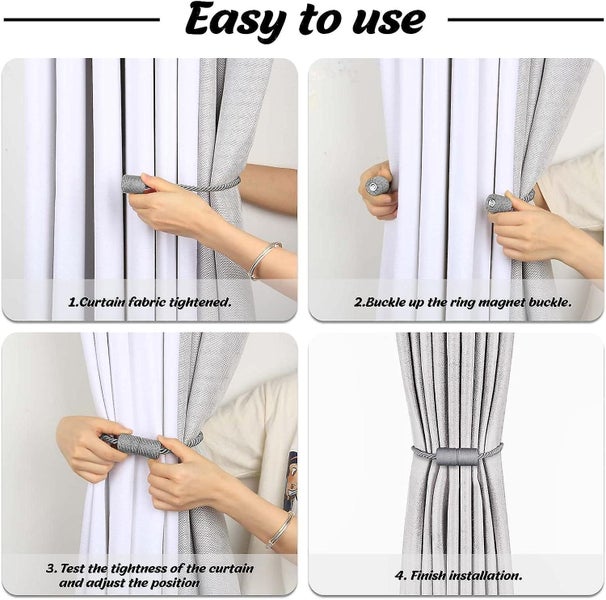 Easy to use

1.Curtain fabric tightened.

2.Buckle up the ring magnet buckle.

3. Test the tightness of the curtain and adjust the position

4. Finish installation.