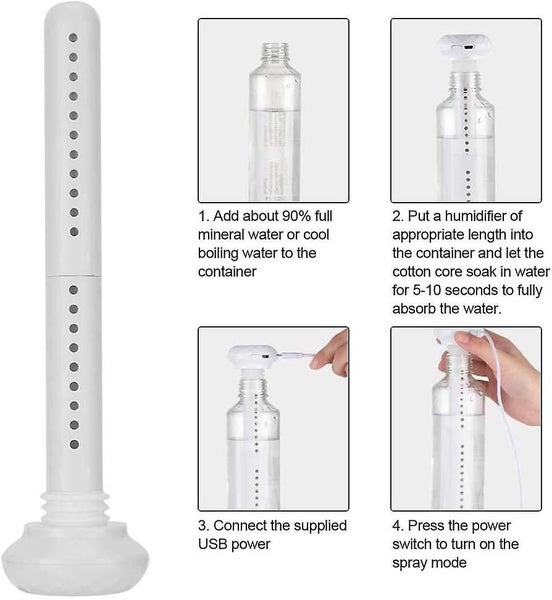 1. Add about 90% full mineral water or cool boiling water to the container

2. Put a humidifier of appropriate length into the container and let the cotton core soak in water for 5-10 seconds to fully absorb the water.

3. Connect the supplied USB power

4. Press the power switch to turn on the spray mode