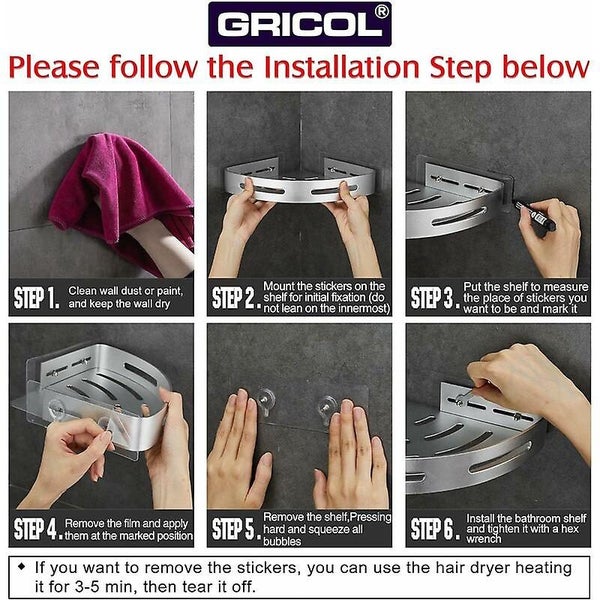 GRICOL®

Please follow the Installation Step below

STEP 1. Clean wall dust or paint, and keep the wall dry

STEP 2. Mount the stickers on the shelf for initial fixation (do not lean on the innermost)

STEP 3. Put the shelf to measure the place of stickers you want to be and mark it

STEP 4. Remove the film and apply them at the marked position

STEP 5. Remove the shelf,Pressing hard and squeeze all bubbles

STEP 6. Install the bathroom shelf and tighten it with a hex wrench

◆ If you want to remove the stickers, you can use the hair dryer heating it for 3-5 min, then tear it off.