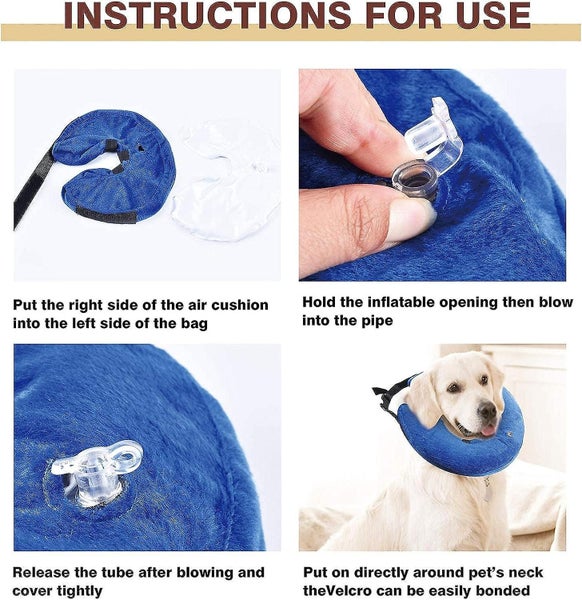 INSTRUCTIONS FOR USE

Put the right side of the air cushion into the left side of the bag

Hold the inflatable opening then blow into the pipe

Release the tube after blowing and cover tightly

Put on directly around pet's neck theVelcro can be easily bonded