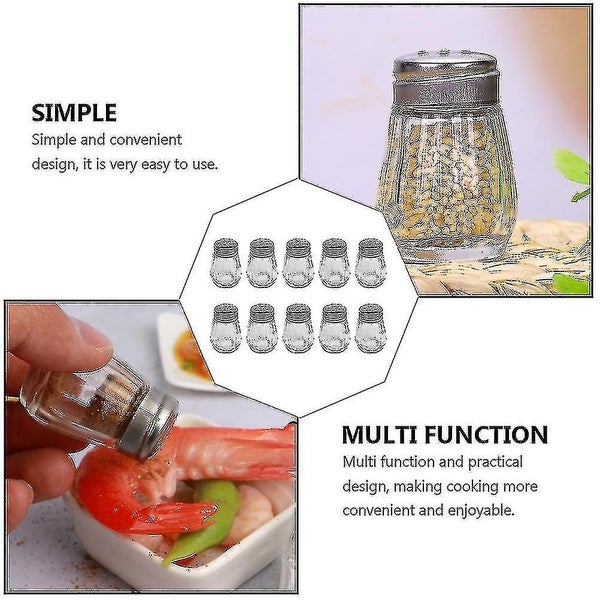 SIMPLE
Simple and convenient design, it is very easy to use.

MULTI FUNCTION
Multi function and practical design, making cooking more convenient and enjoyable.