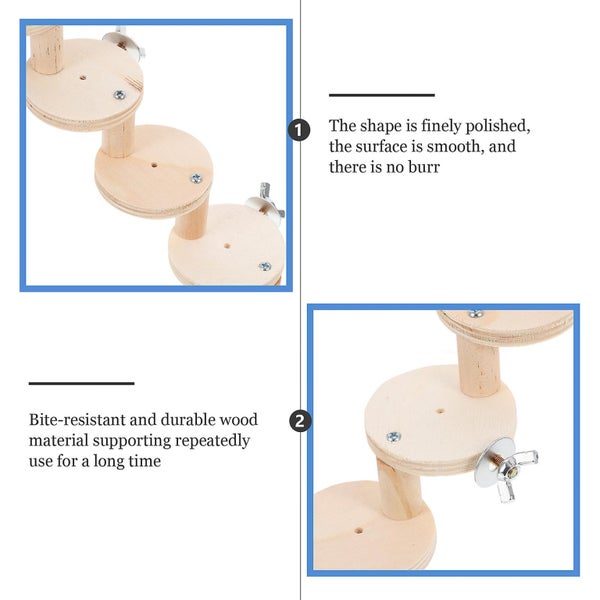 1

The shape is finely polished, the surface is smooth, and there is no burr

2

Bite-resistant and durable wood material supporting repeatedly use for a long time