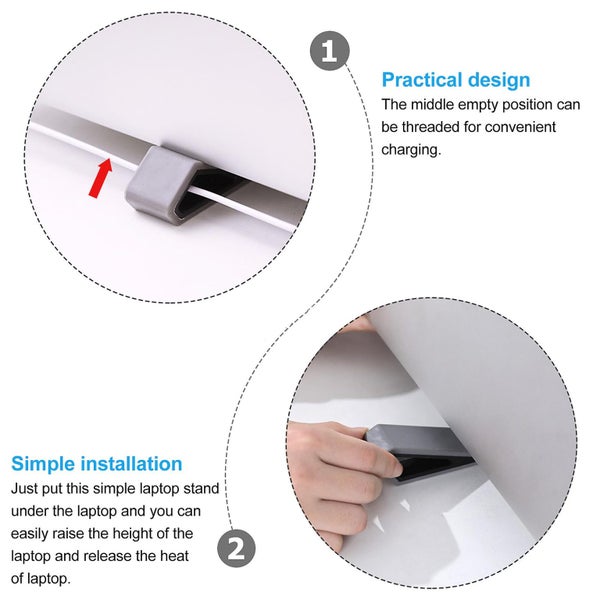 1

Practical design
The middle empty position can be threaded for convenient charging.

Simple installation
Just put this simple laptop stand under the laptop and you can easily raise the height of the laptop and release the heat of laptop.

2