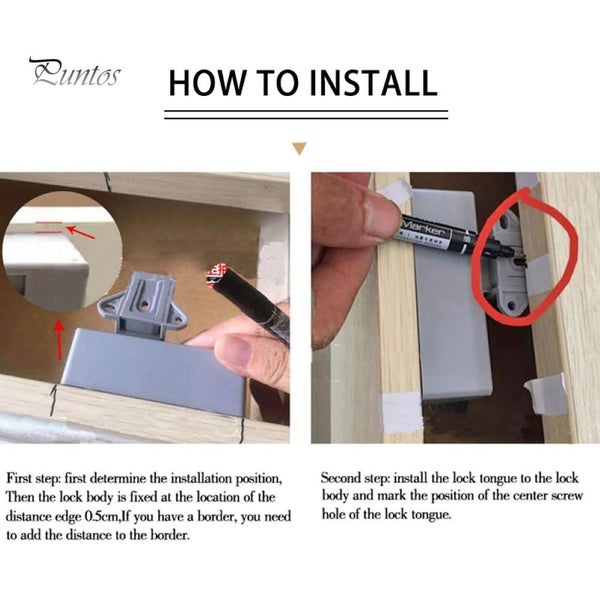 Puntos

HOW TO INSTALL

Marker

First step: first determine the installation position, Then the lock body is fixed at the location of the distance edge 0.5cm,If you have a border, you need to add the distance to the border.

Second step: install the lock tongue to the lock body and mark the position of the center screw hole of the lock tongue.