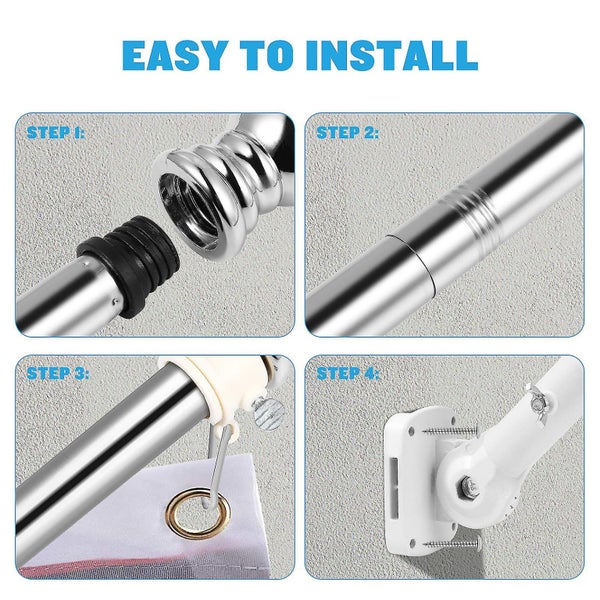 EASY TO INSTALL

STEP 1:

STEP 2:

STEP 3:

STEP 4: