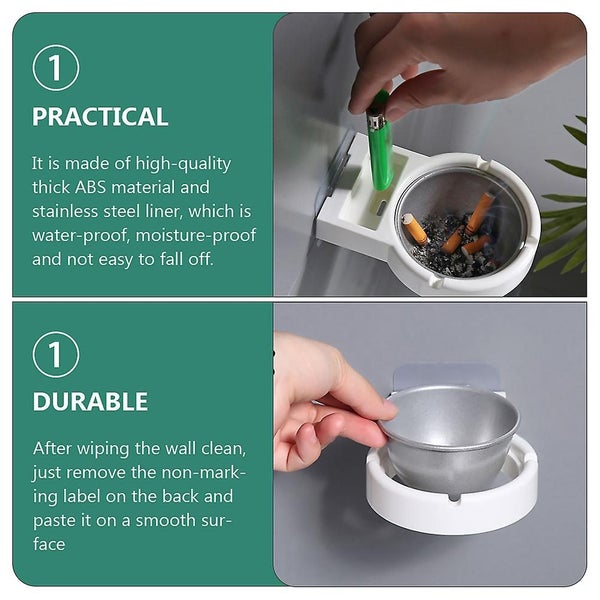 1

PRACTICAL

It is made of high-quality thick ABS material and stainless steel liner, which is water-proof, moisture-proof and not easy to fall off.

1

DURABLE

After wiping the wall clean, just remove the non-marking label on the back and paste it on a smooth surface