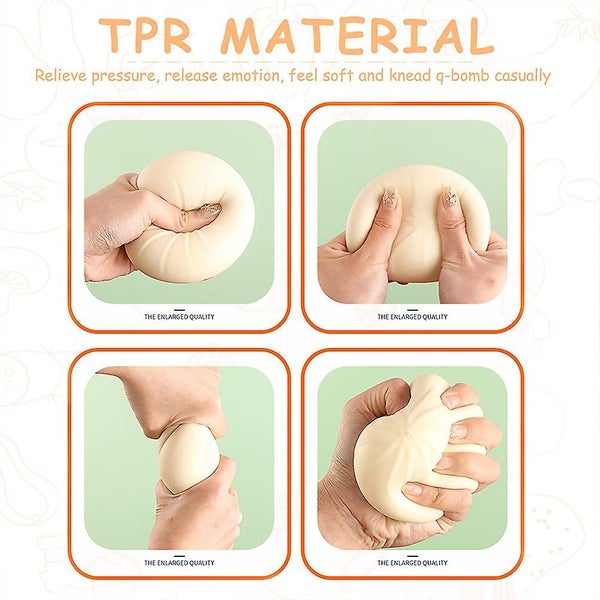 TPR MATERIAL

Relieve pressure, release emotion, feel soft and knead q-bomb casually

THE ENLARGED QUALITY

THE ENLARGED QUALITY

THE ENLARGED QUALITY

THE ENLARGED QUALITY